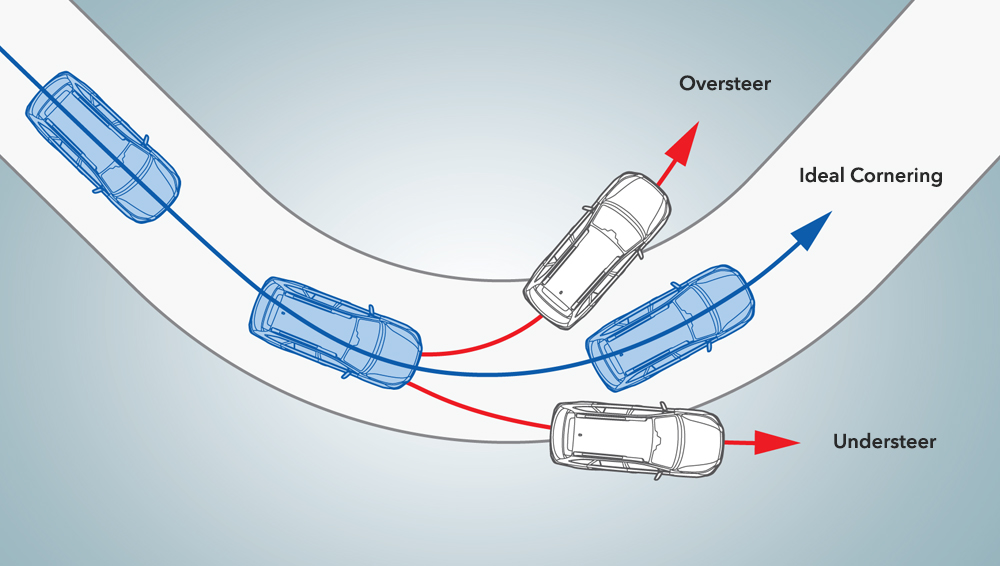 Oversteer

Ideal Cornering

Understeer